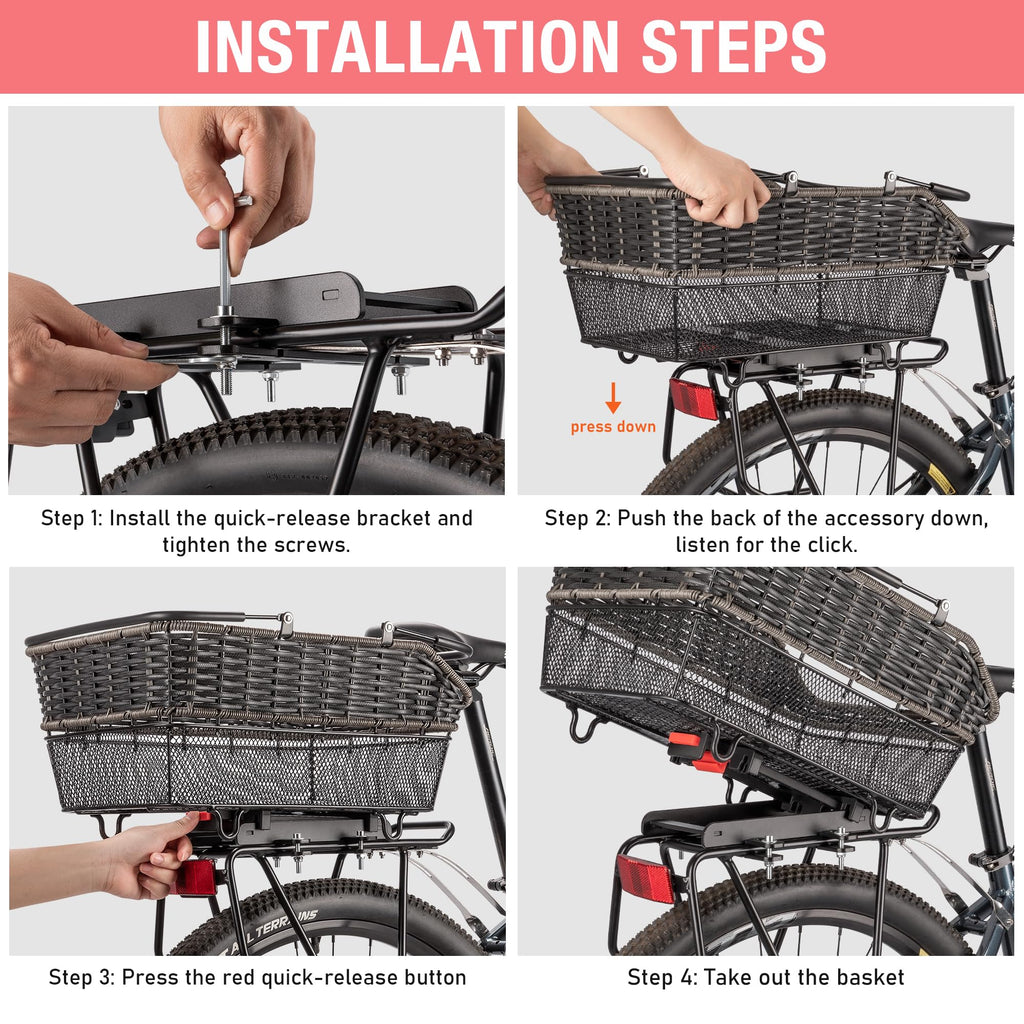 INSTALLATION STEPS

Step 1: Install the quick-release bracket and tighten the screws.

press down

Step 2: Push the back of the accessory down, listen for the click.

ALL TERRAINS

Step 3: Press the red quick-release button

Step 4: Take out the basket