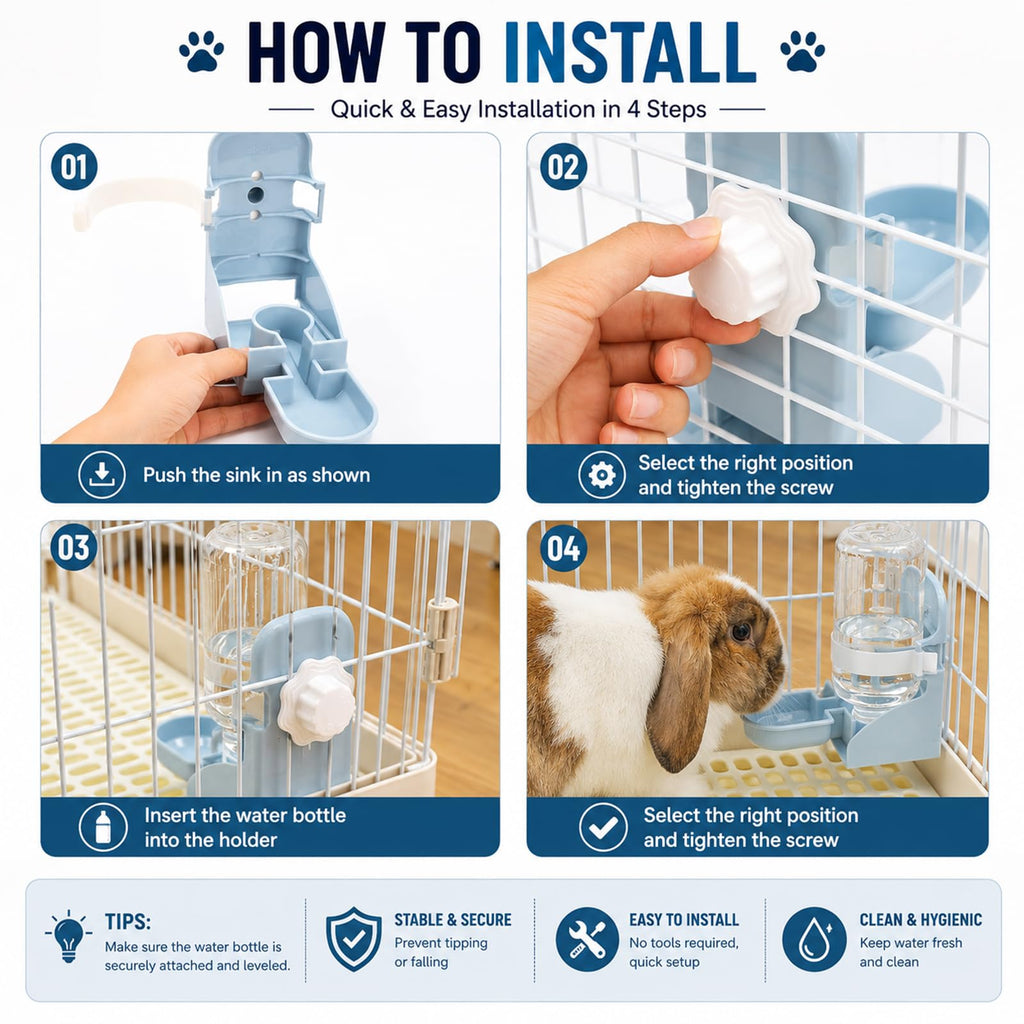 HOW TO INSTALL

Quick & Easy Installation in 4 Steps

01

Push the sink in as shown

02

Select the right position and tighten the screw

03

Insert the water bottle into the holder

04

Select the right position and tighten the screw

TIPS:
Make sure the water bottle is securely attached and leveled.

STABLE & SECURE
Prevent tipping or falling

EASY TO INSTALL
No tools required, quick setup

CLEAN & HYGIENIC
Keep water fresh and clean