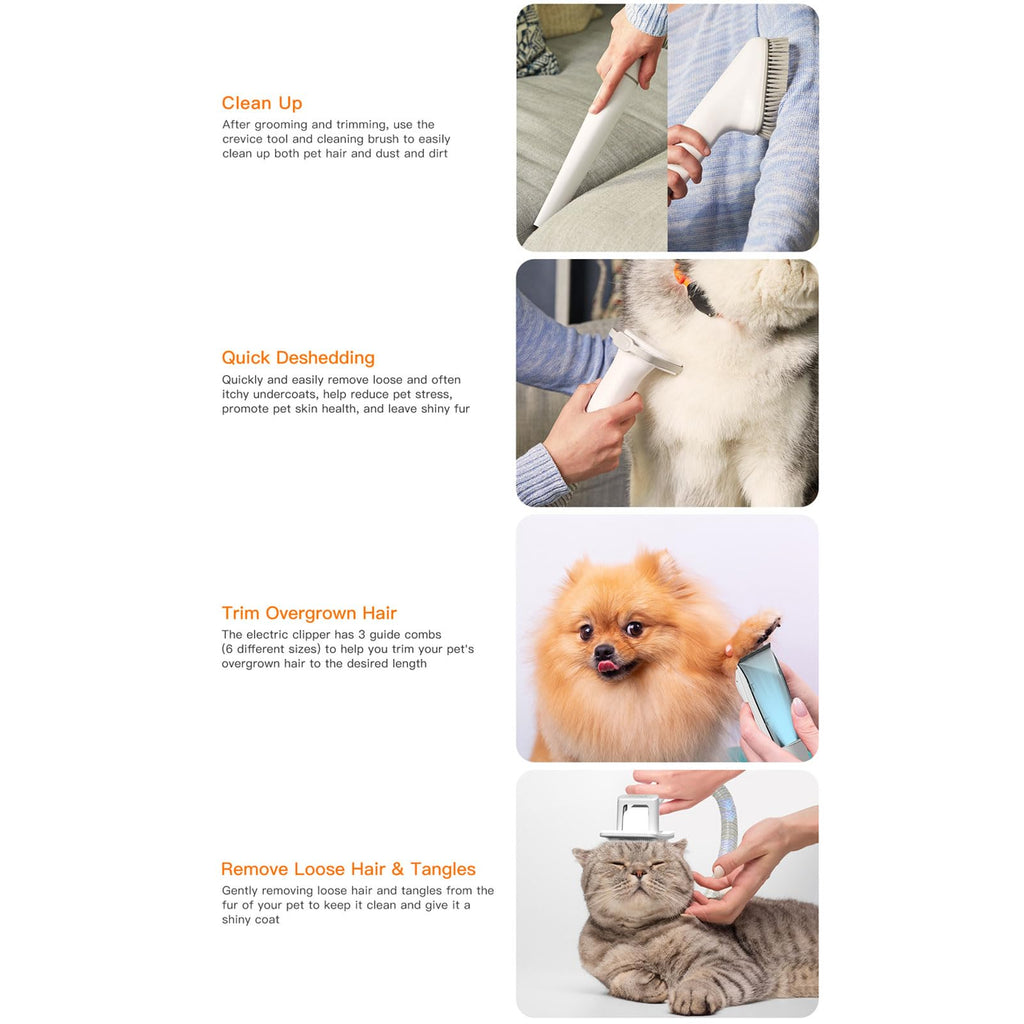 Clean Up
After grooming and trimming, use the crevice tool and cleaning brush to easily clean up both pet hair and dust and dirt

Quick Deshedding
Quickly and easily remove loose and often itchy undercoats, help reduce pet stress, promote pet skin health, and leave shiny fur

Trim Overgrown Hair
The electric clipper has 3 guide combs (6 different sizes) to help you trim your pet's overgrown hair to the desired length

Remove Loose Hair & Tangles
Gently removing loose hair and tangles from the fur of your pet to keep it clean and give it a shiny coat